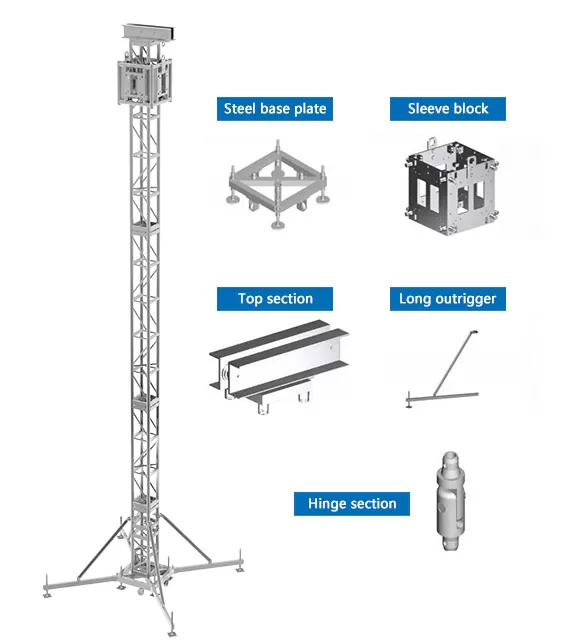 Steel base plate

Sleeve block

Top section

Long outrigger

Hinge section