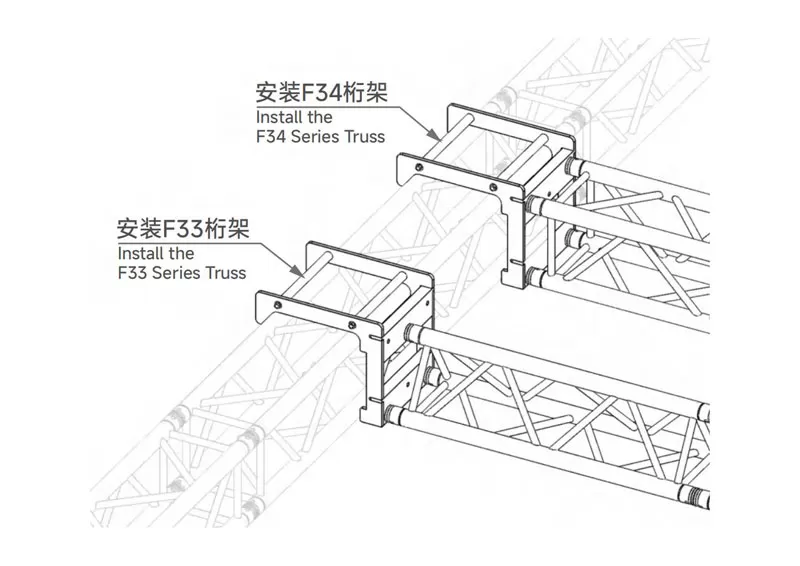 安装F34桁架
Install the
F34 Series Truss

安装F33桁架
Install the
F33 Series Truss